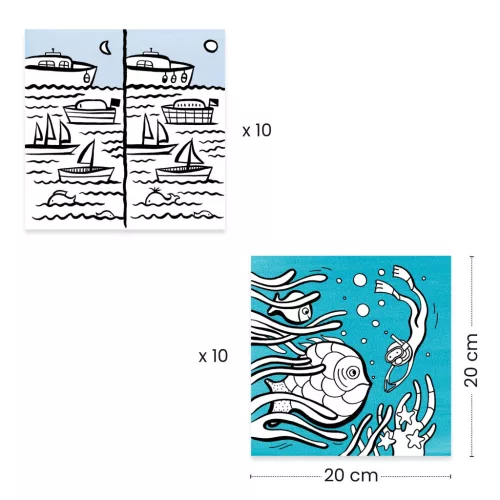 x 10

x 10

20 cm

20 cm