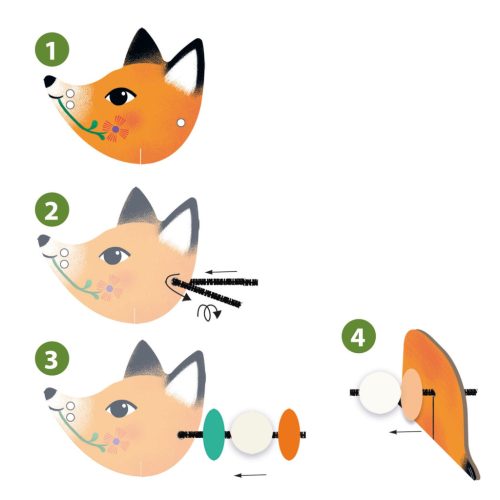 1

2

3

4