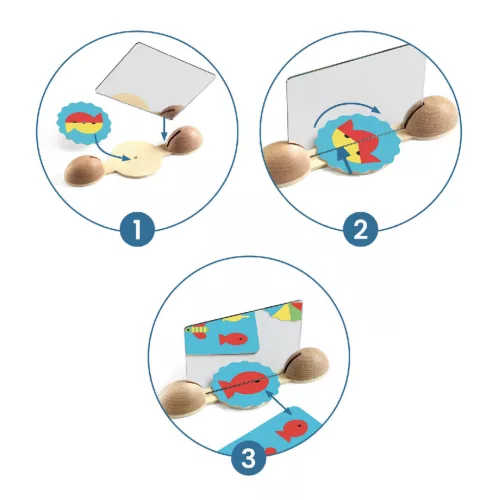 1

2

3