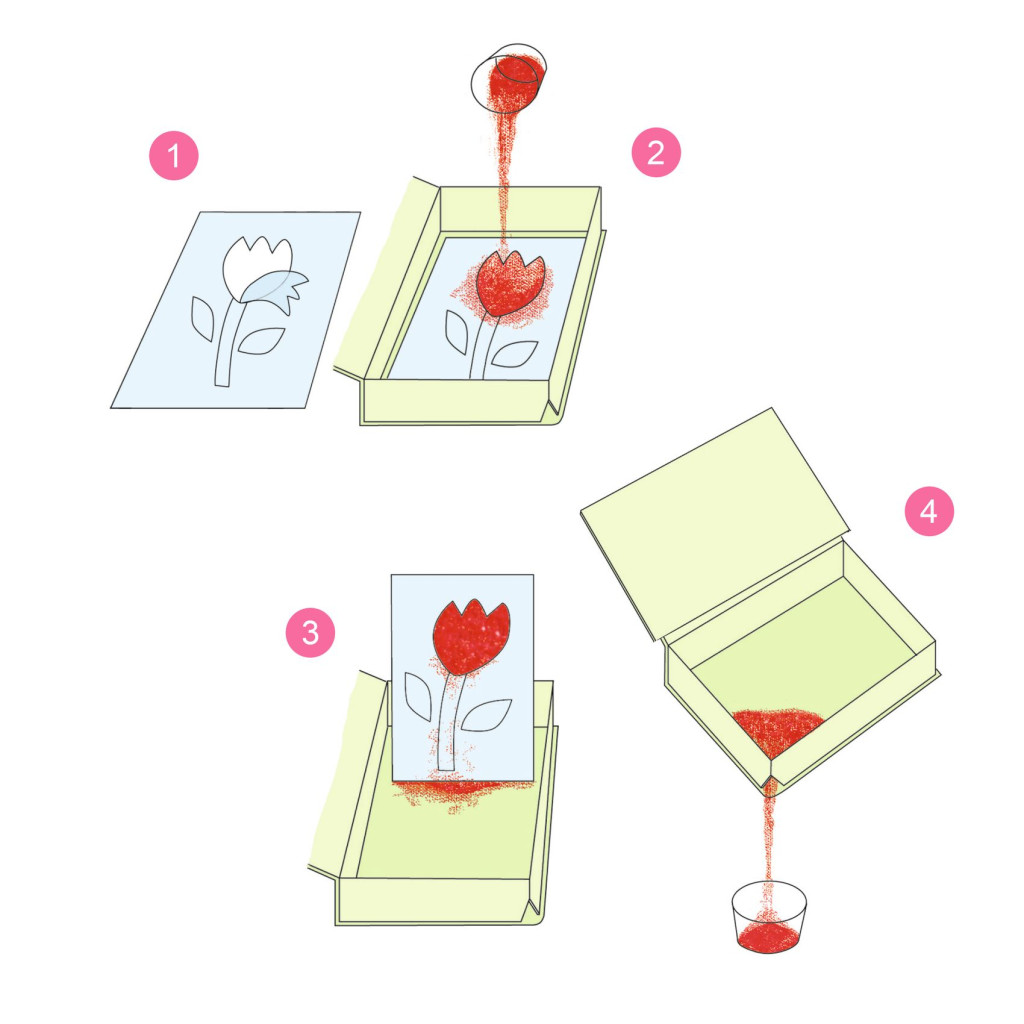 1

2

3

4