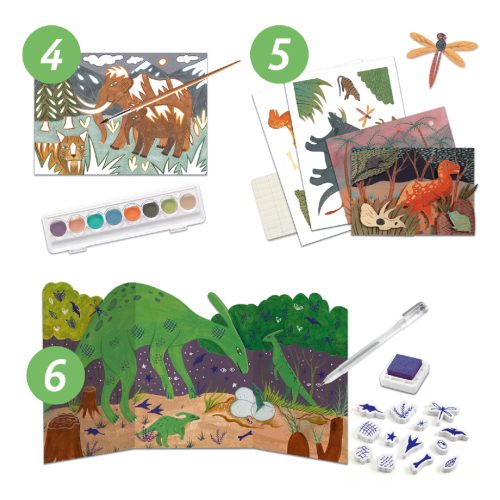 4

5

6