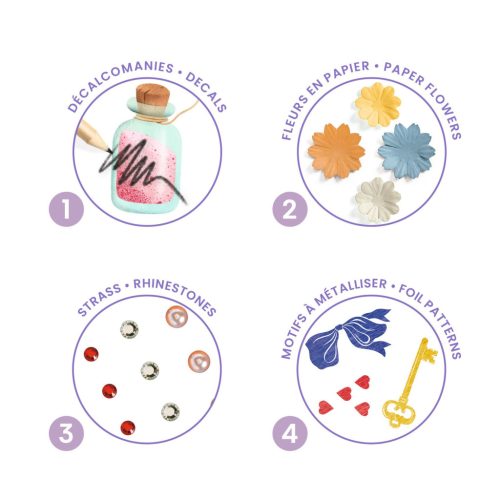 DÉCALCOMANIES • DECALS

1

FLEURS EN PAPIER • PAPER FLOWERS

2

STRASS • RHINESTONES

3

MOTIFS À MÉTALLISER • FOIL PATTERNS

4