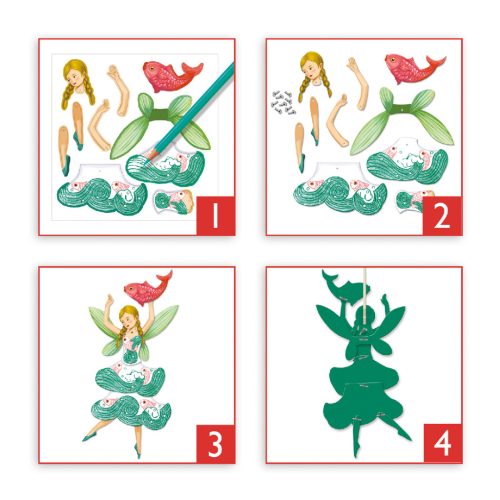 1

2

3

4