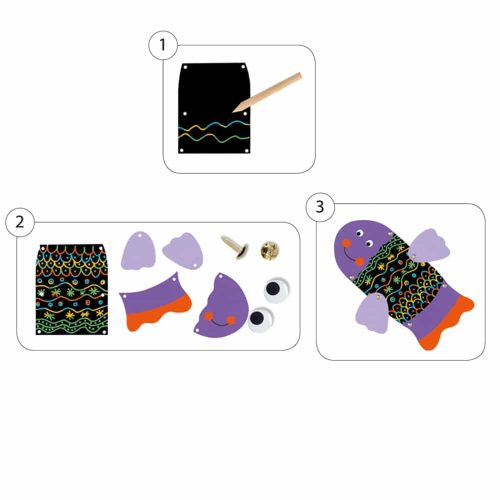 1

2

3